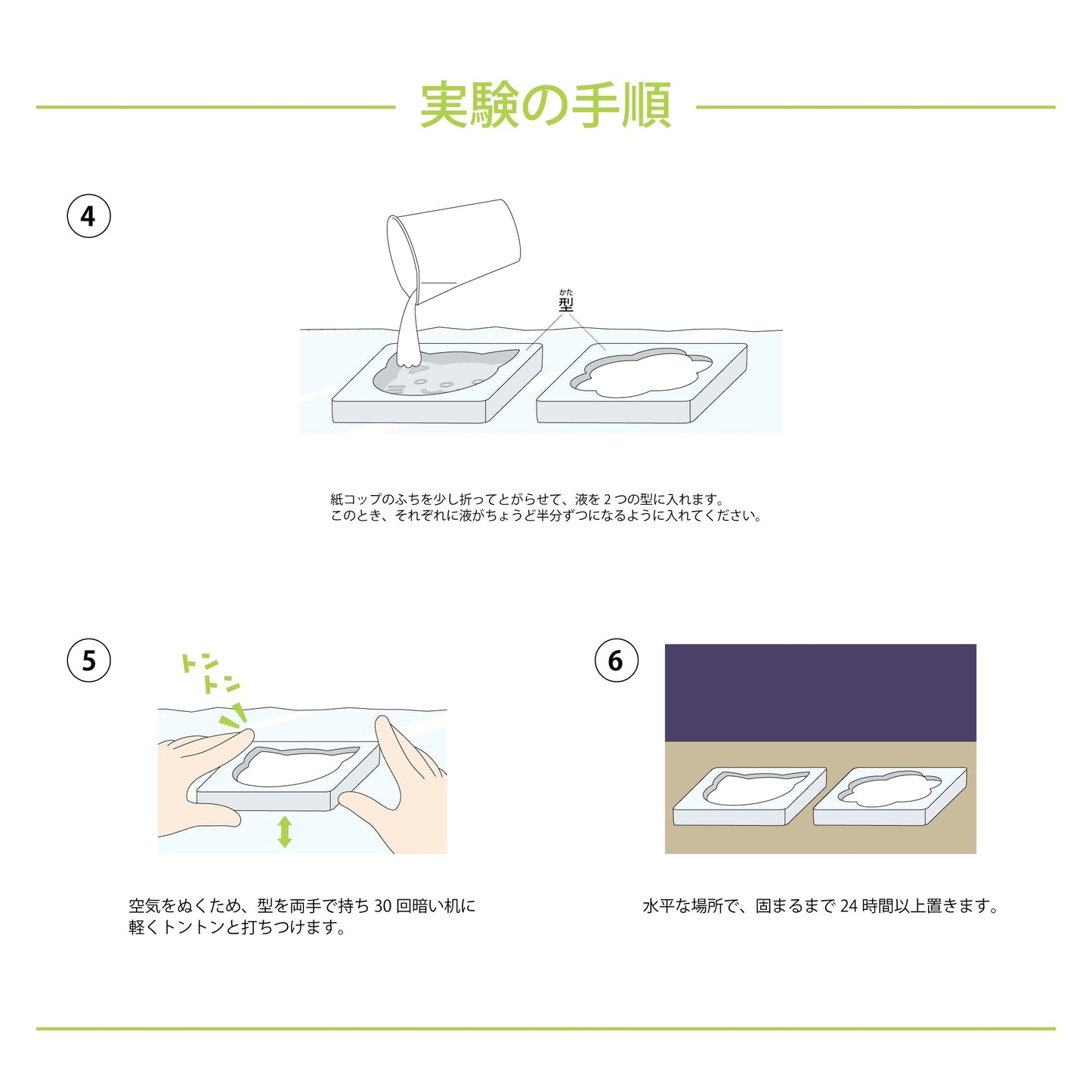 実験の手順

4

かた
型

紙コップのふちを少し折ってとがらせて、液を 2 つの型に入れます。
このとき、それぞれに液がちょうど半分ずつになるように入れてください。

5

トン
トン

空気をぬくため、型を両手で持ち 30 回暗い机に軽くトントンと打ちつけます。

6

水平な場所で、固まるまで 24 時間以上置きます。