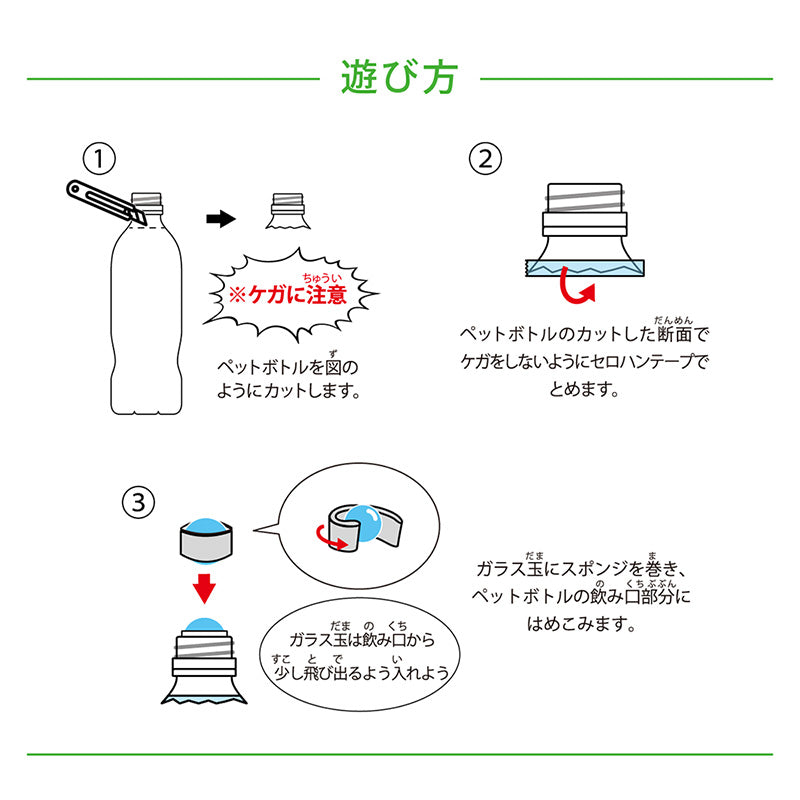 遊び方

①

※ケガに注意(ちゅうい)

ペットボトルを図(ず)のようにカットします。

②

ペットボトルのカットした断面(だんめん)でケガをしないようにセロハンテープでとめます。

③

ガラス玉(だま)は飲(の)み口(くち)から少(すこ)し飛(と)び出(で)るよう入(い)れよう

ガラス玉(だま)にスポンジを巻(ま)き、ペットボトルの飲(の)み口部分(くちぶぶん)にはめこみます。